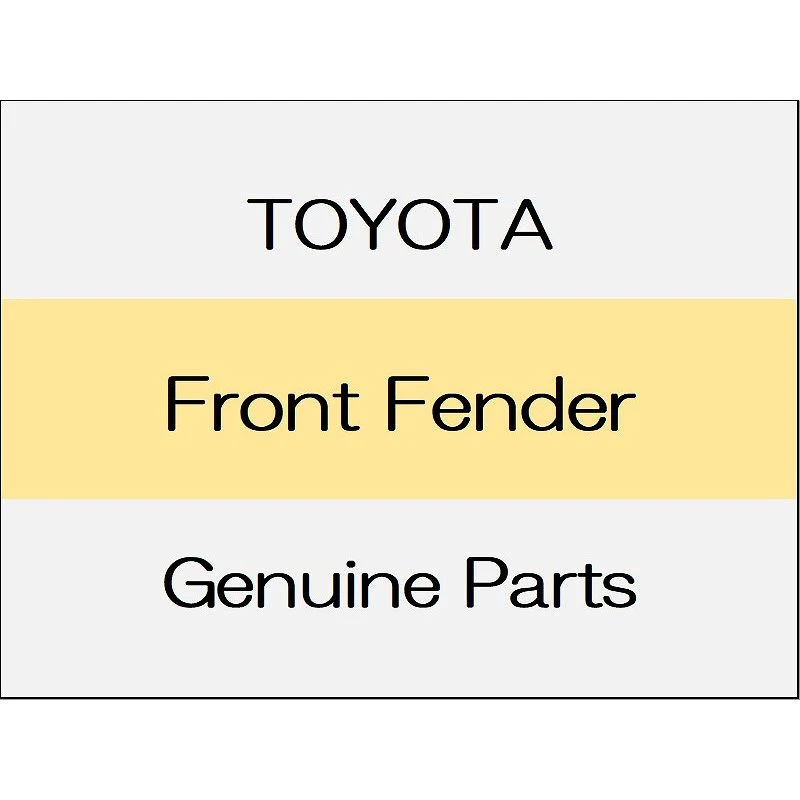 TOYOTA

Front Fender

Genuine Parts